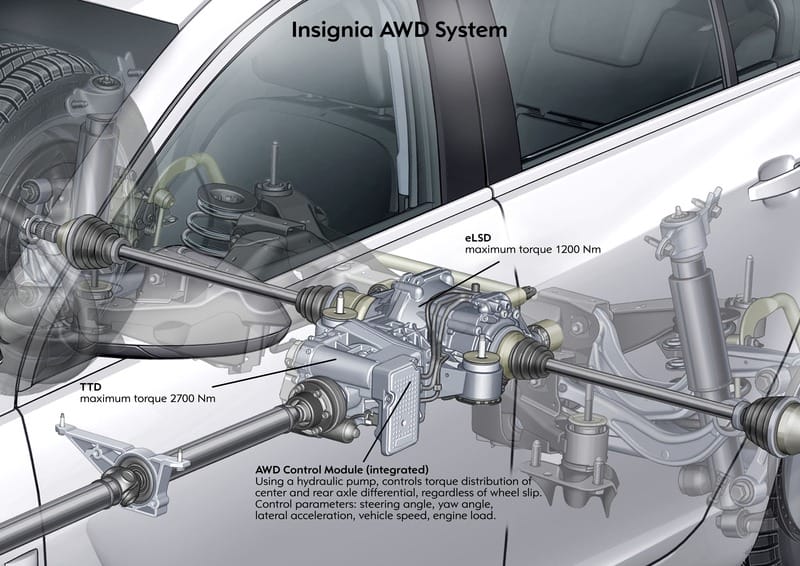 Insignia AWD System

eLSD
maximum torque 1200 Nm

TTD
maximum torque 2700 Nm

AWD Control Module (integrated)
Using a hydraulic pump, controls torque distribution of center and rear axle differential, regardless of wheel slip. Control parameters: steering angle, yaw angle, lateral acceleration, vehicle speed, engine load.